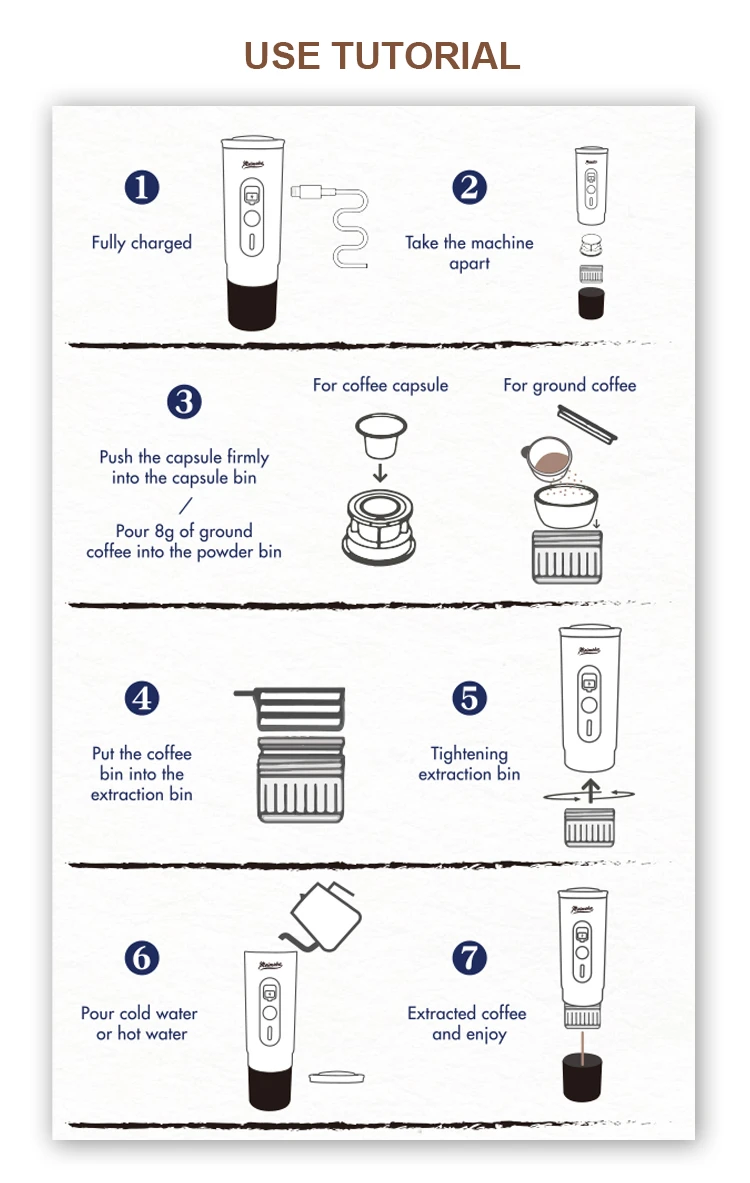 USE TUTORIAL

1
Fully charged

2
Take the machine apart

3
Push the capsule firmly into the capsule bin
/
Pour 8g of ground coffee into the powder bin

For coffee capsule

For ground coffee

4
Put the coffee bin into the extraction bin

5
Tightening extraction bin

6
Pour cold water or hot water

7
Extracted coffee and enjoy